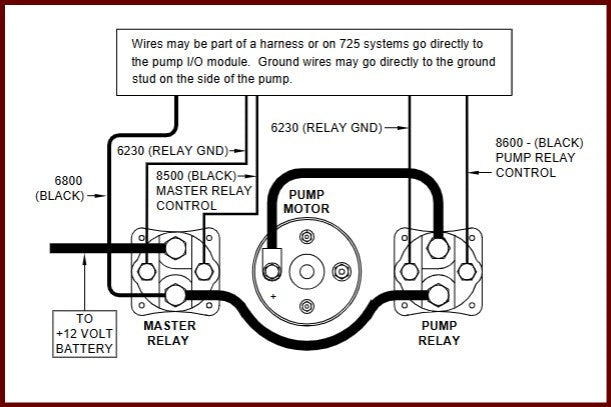 Wires may be part of a harness or on 725 systems go directly to the pump I/O module. Ground wires may go directly to the ground stud on the side of the pump.

6230 (RELAY GND)

6230 (RELAY GND)

8600 - (BLACK) PUMP RELAY CONTROL

6800 (BLACK)

8500 (BLACK) MASTER RELAY CONTROL

PUMP MOTOR

+

TO +12 VOLT BATTERY

MASTER RELAY

PUMP RELAY